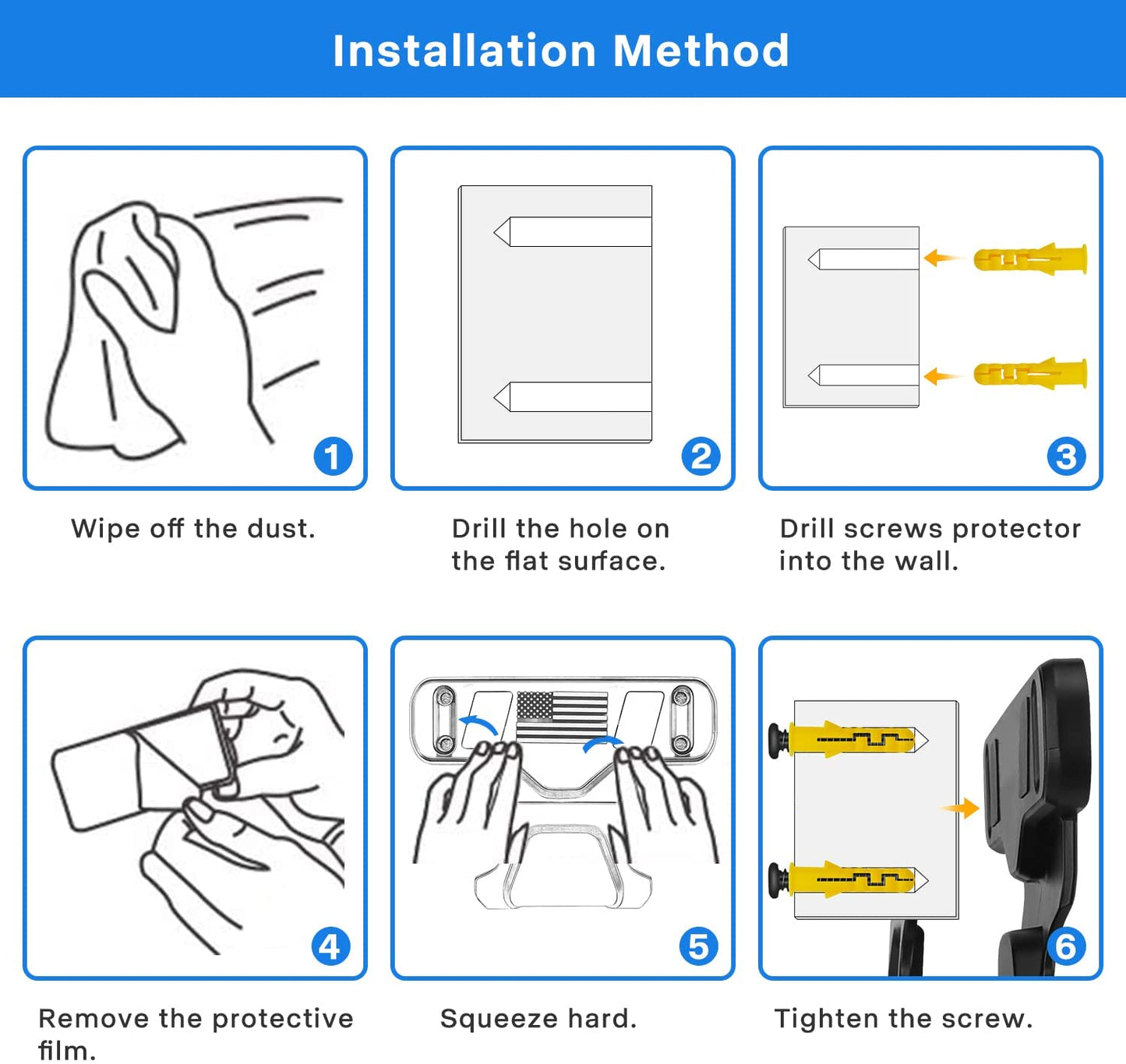 Installation Method

1

Wipe off the dust.

2

Drill the hole on the flat surface.

3

Drill screws protector into the wall.

4

Remove the protective film.

5

Squeeze hard.

6

Tighten the screw.