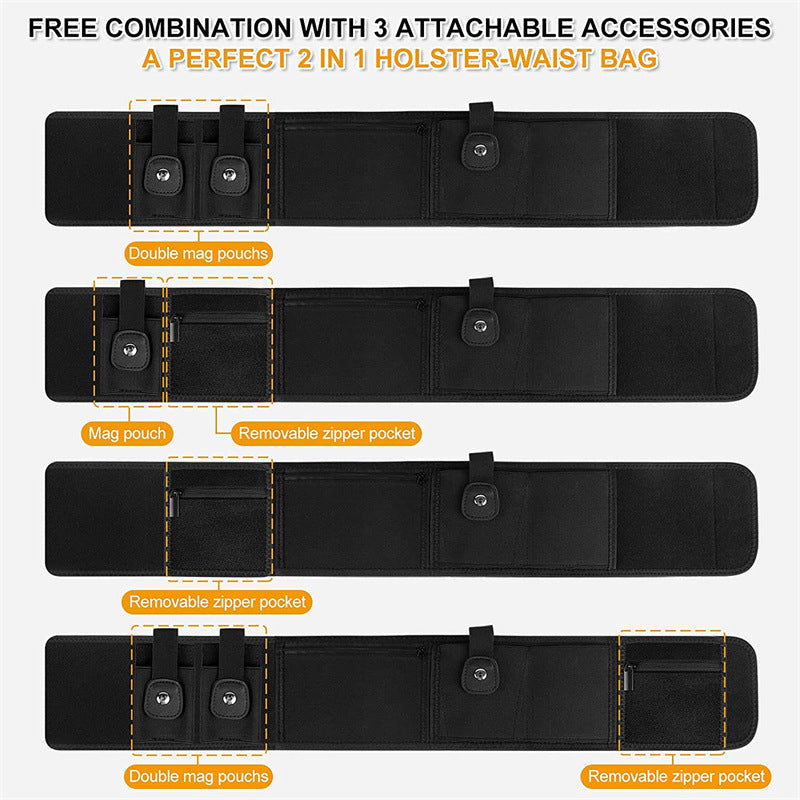 FREE COMBINATION WITH 3 ATTACHABLE ACCESSORIES
A PERFECT 2 IN 1 HOLSTER-WAIST BAG

Double mag pouchs

Mag pouch

Removable zipper pocket

Removable zipper pocket

Double mag pouchs

Removable zipper pocket