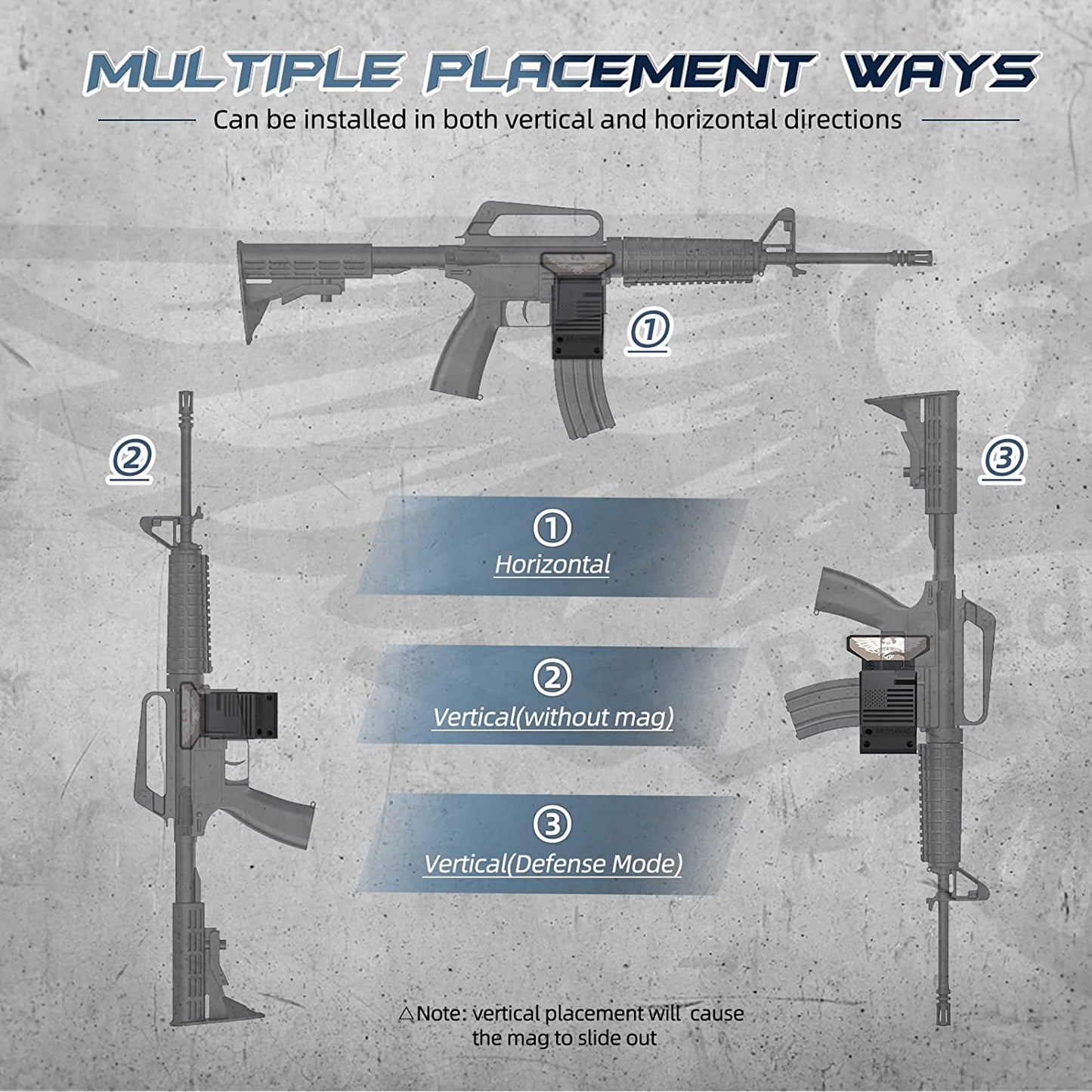 MULTIPLE PLACEMENT WAYS

Can be installed in both vertical and horizontal directions

①

②

③

①
Horizontal

②
Vertical(without mag)

③
Vertical(Defense Mode)

△Note: vertical placement will cause the mag to slide out